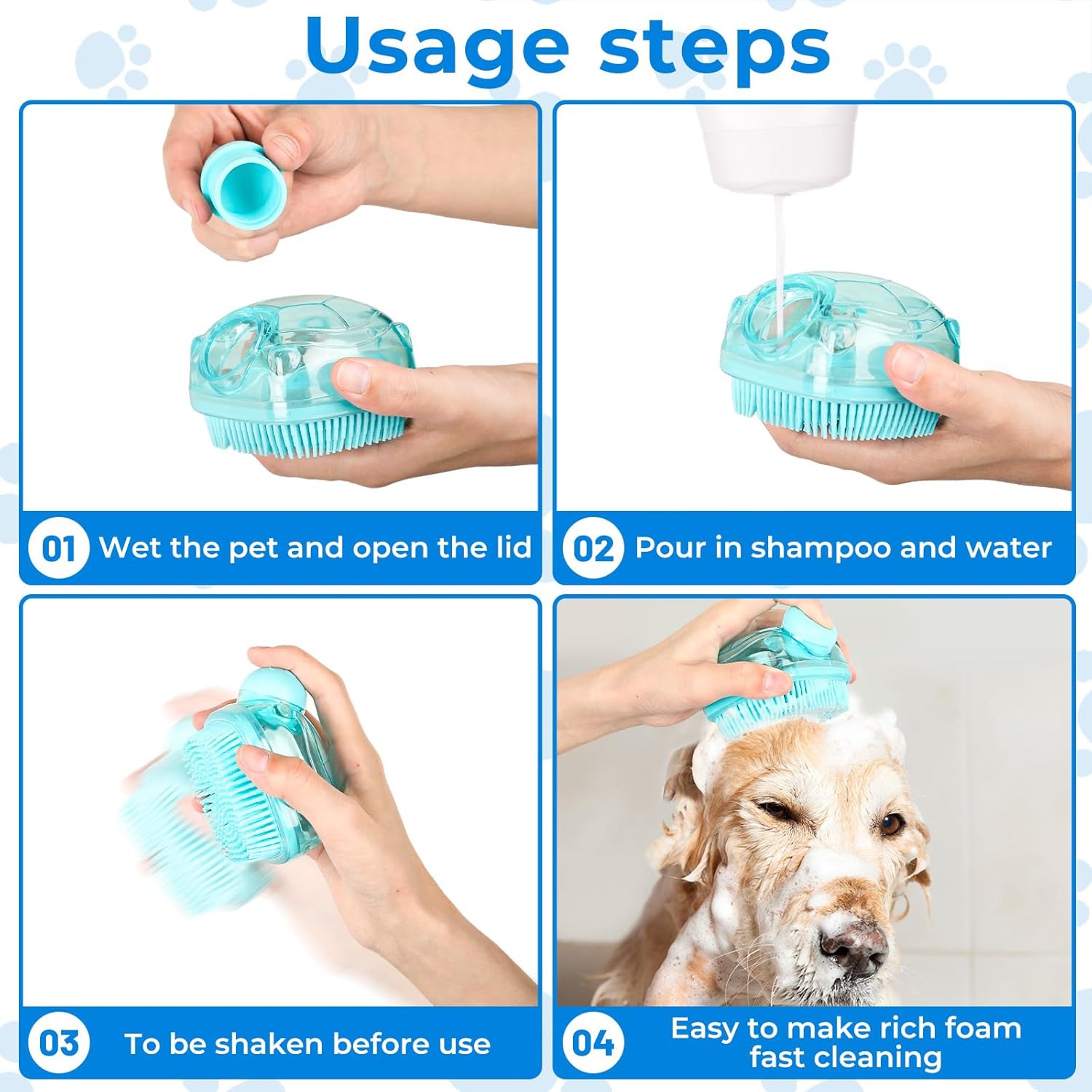 Usage steps

01 Wet the pet and open the lid

02 Pour in shampoo and water

03 To be shaken before use

04 Easy to make rich foam fast cleaning